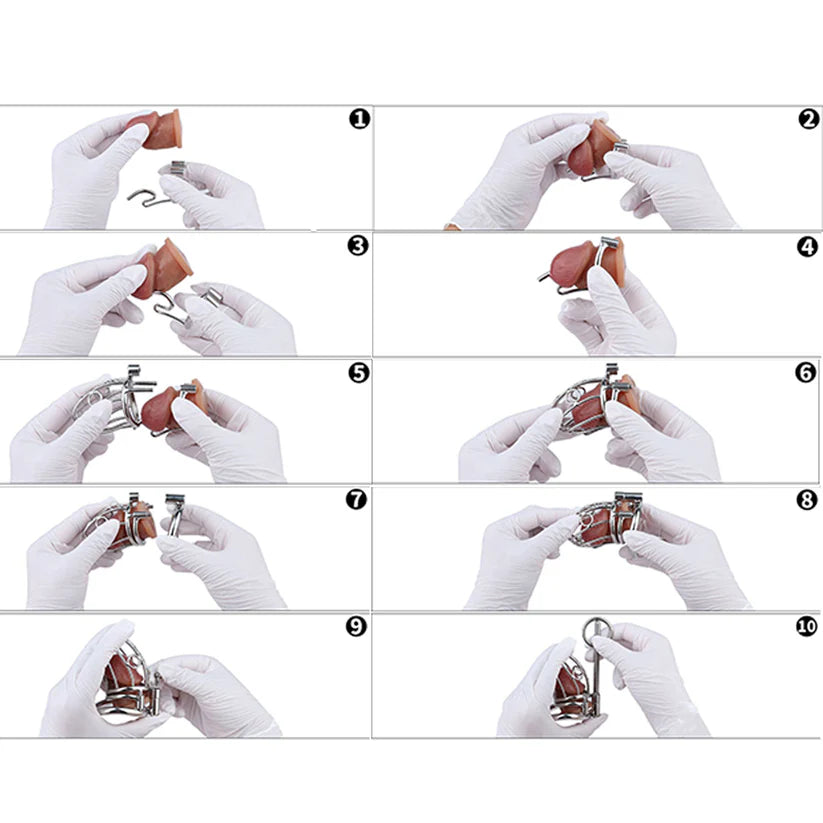 1
2
3
4
5
6
7
8
9
10